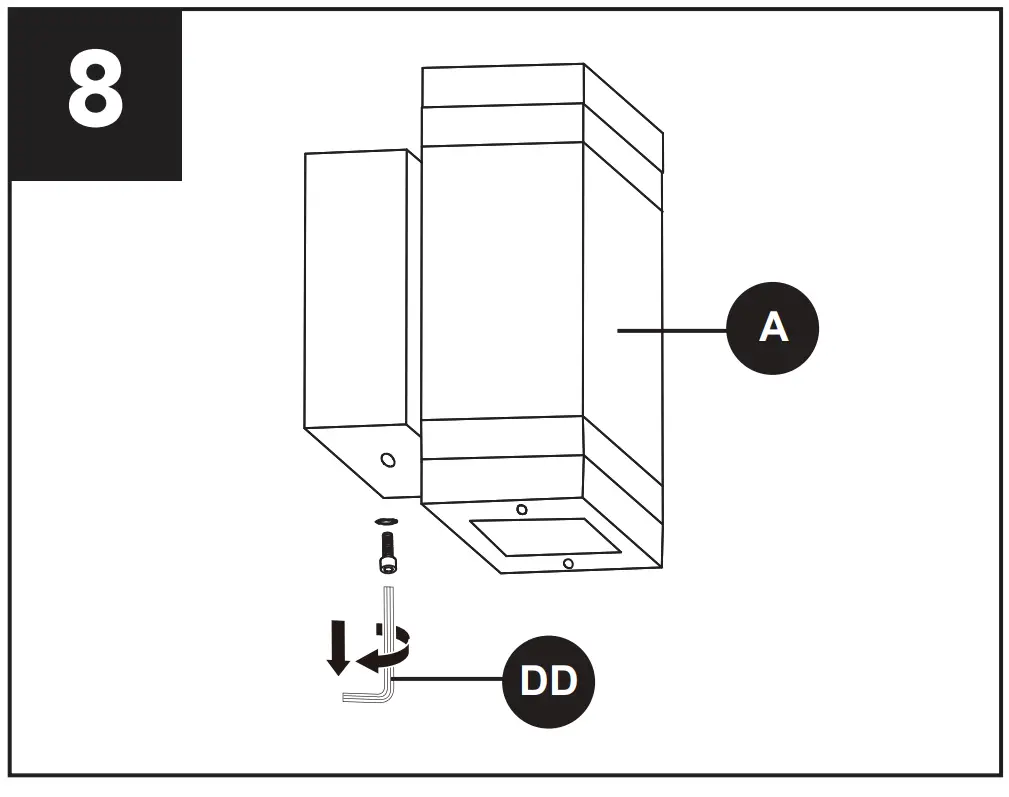 8

A

DD