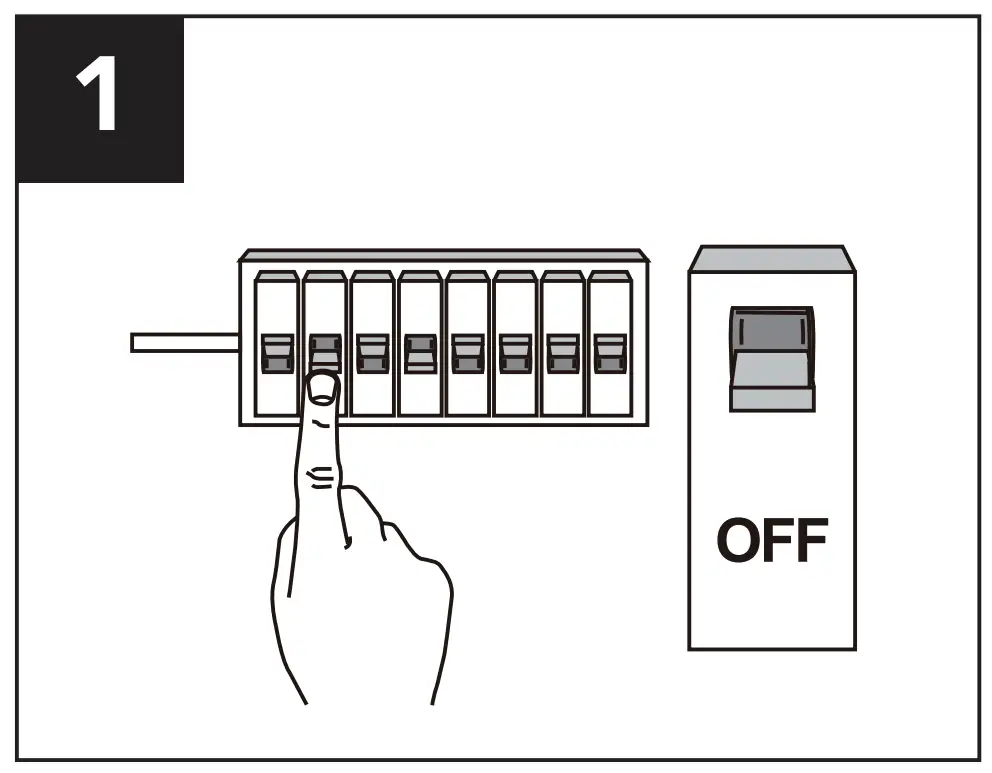 1

OFF