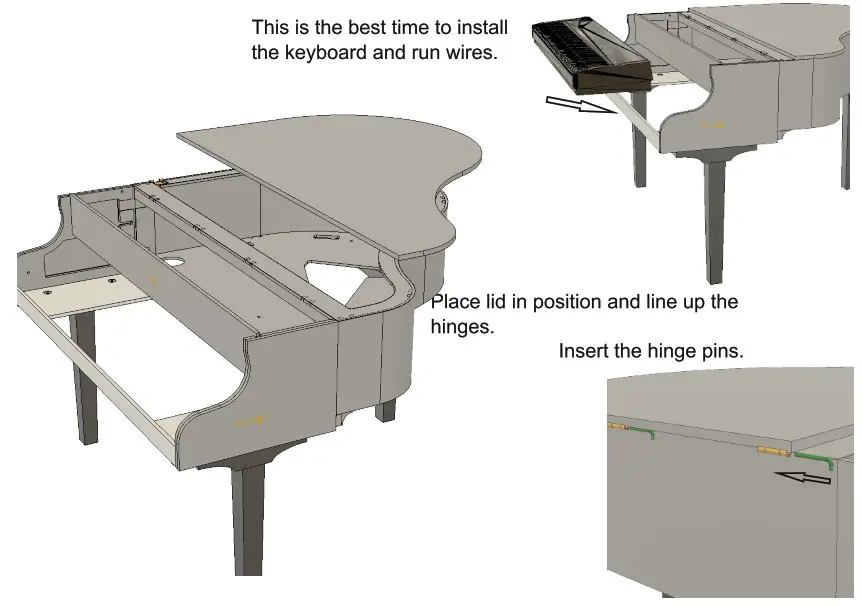 This is the best time to install the keyboard and run wires.

Place lid in position and line up the hinges.

Insert the hinge pins.