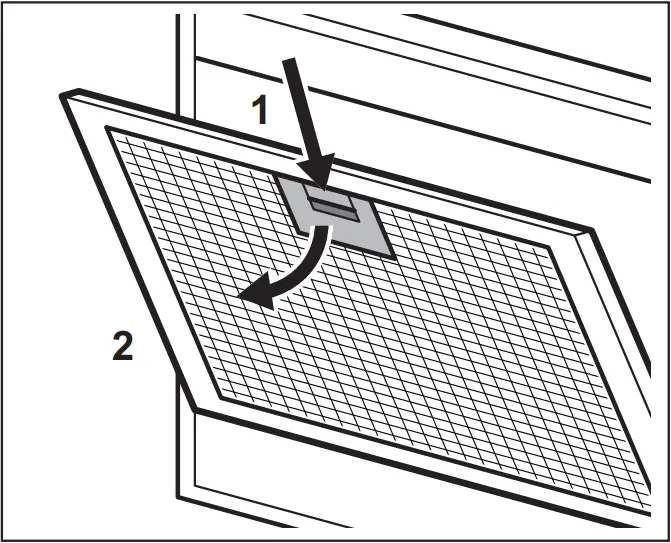 1

2