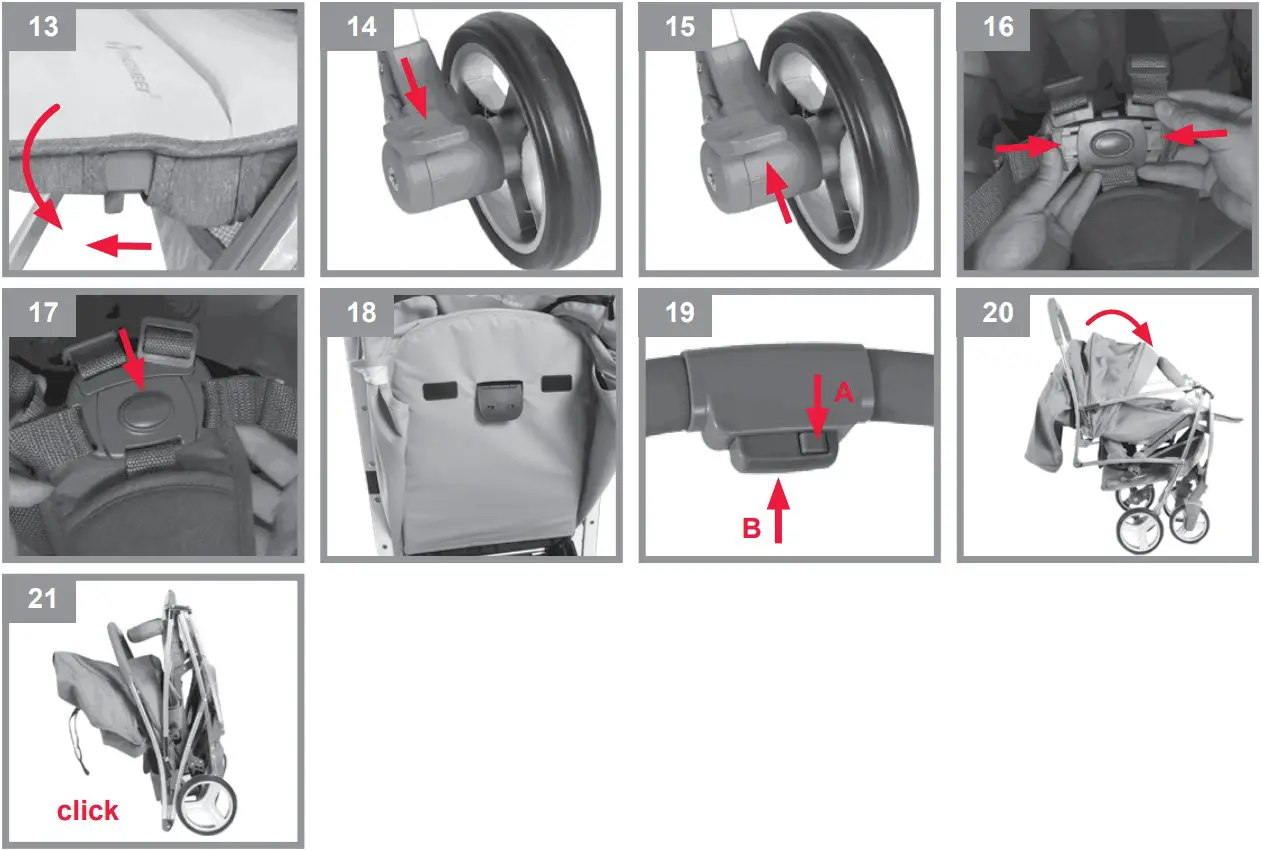 13

14

15

16

17

18

19

A

B

20

21

click