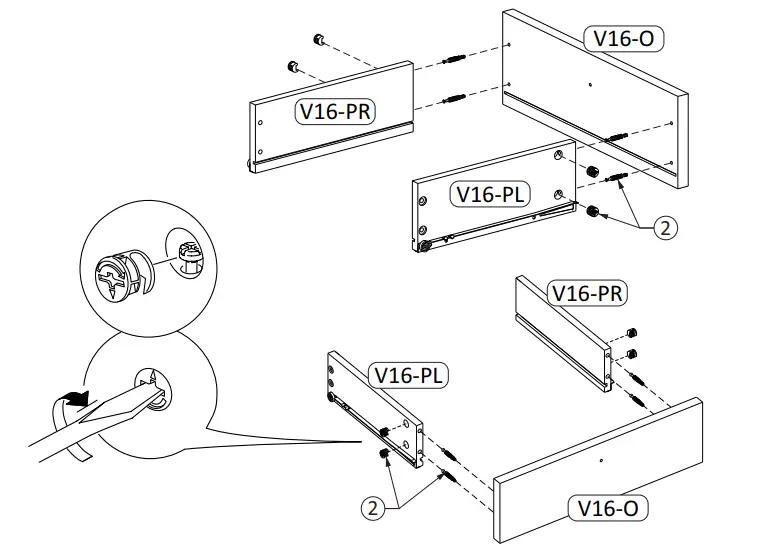 V16-O

V16-PR

V16-PL

2

V16-PR

V16-PL

2

V16-O