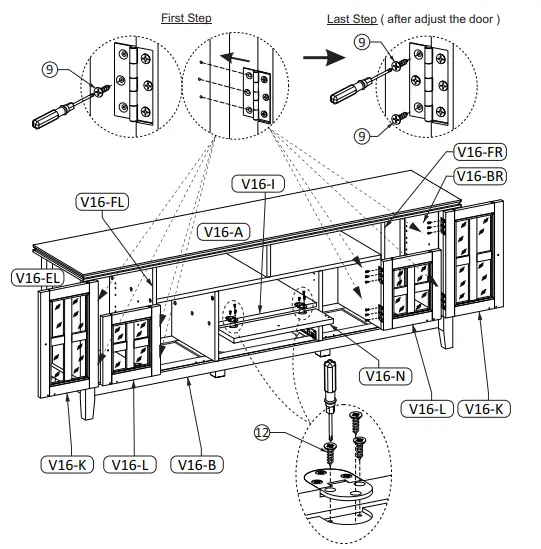 First Step

Last Step ( after adjust the door )

9

9

9

V16-FR

V16-BR

V16-I

V16-FL

V16-A

V16-EL

V16-N

V16-L

V16-K

12

V16-K

V16-L

V16-B