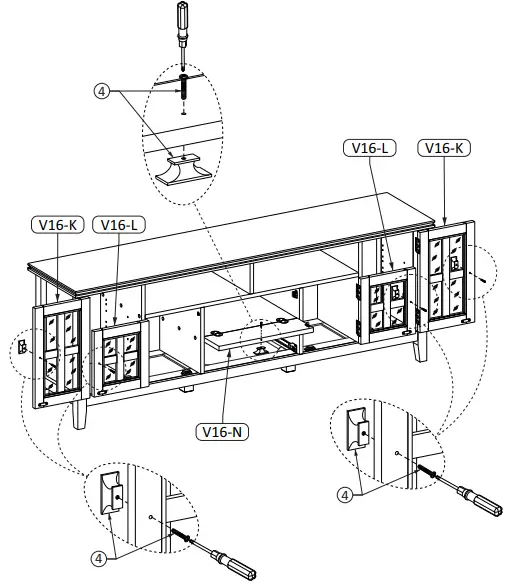 4

V16-L V16-K

V16-K V16-L

V16-N

4

4