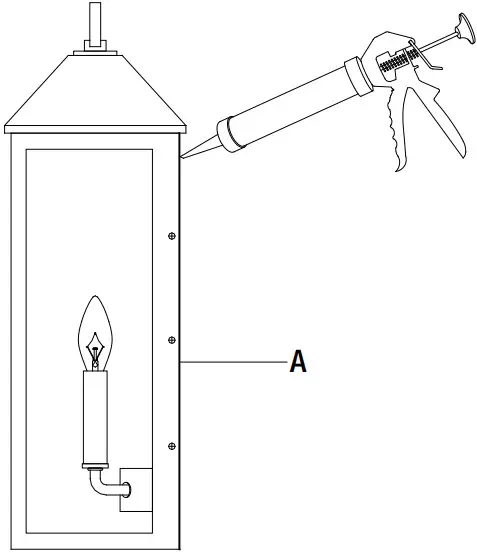 A