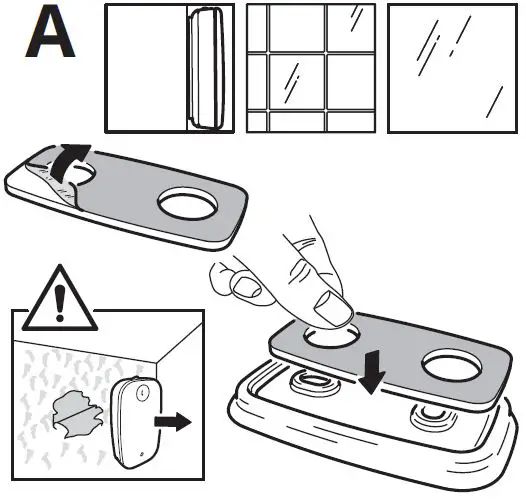 A