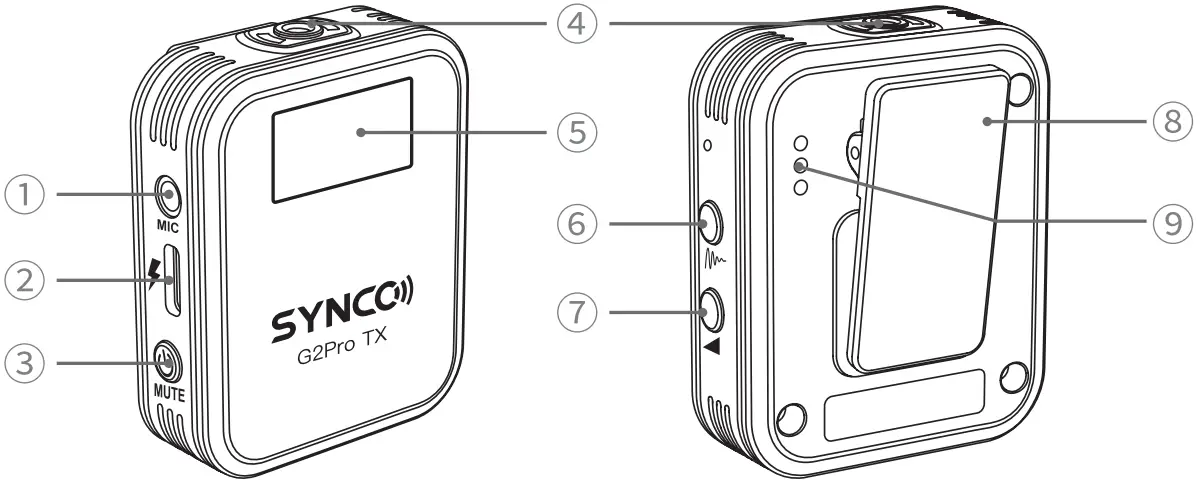 ④
⑤
①
MIC
②
③
MUTE
SYNCO
G2Pro TX
⑧
⑨
⑥
⑦