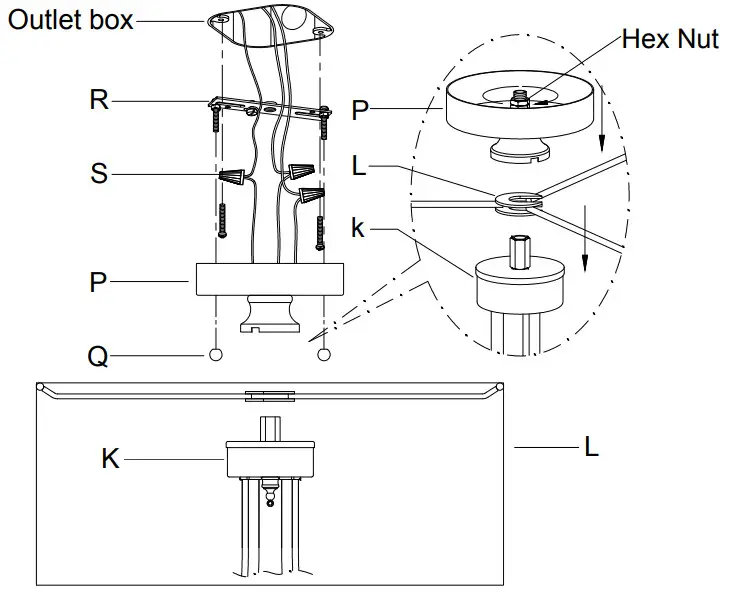 Outlet box
R
S
P
Q
Hex Nut
P
L
k
K
L