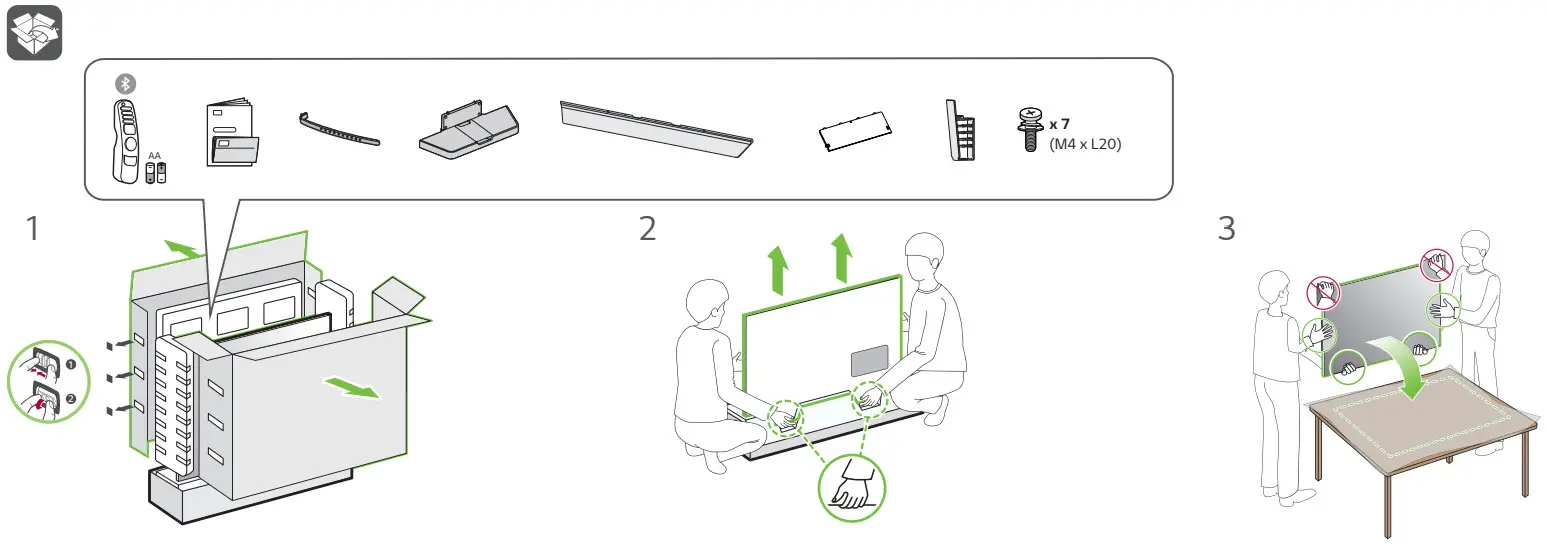 AA

x 7
(M4 x L20)

1

❶
❷

2

3