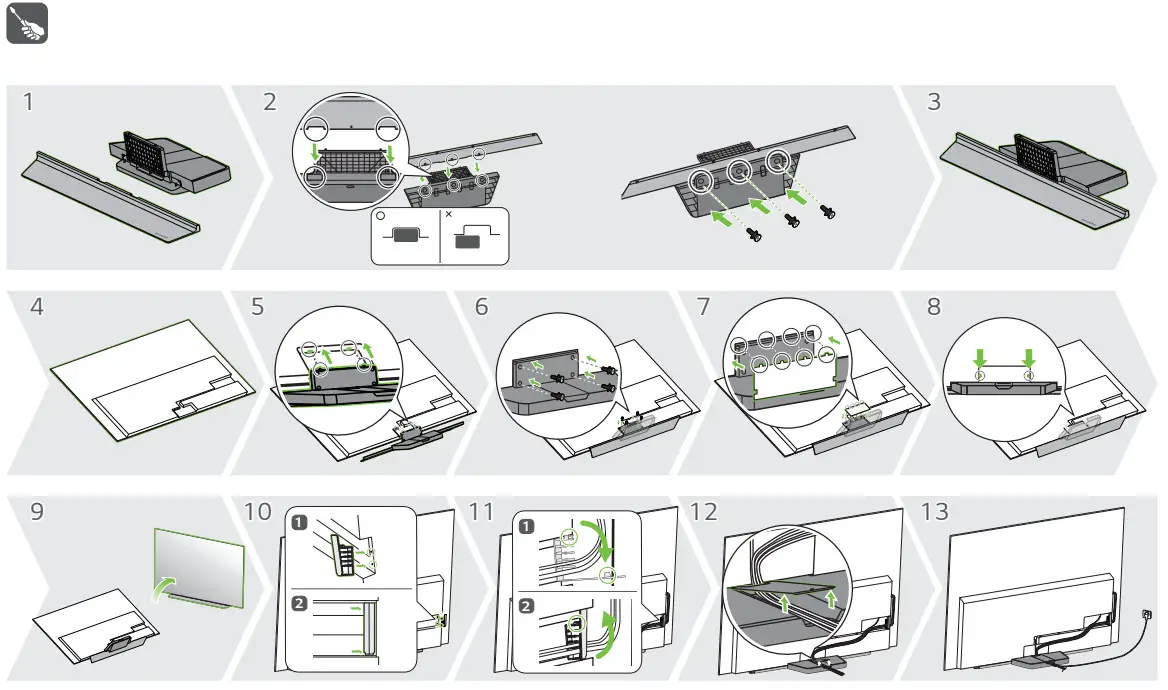 1

2

○ ×

3

4

5

6

7

8

9

10

1

2

11

1

2

12

13