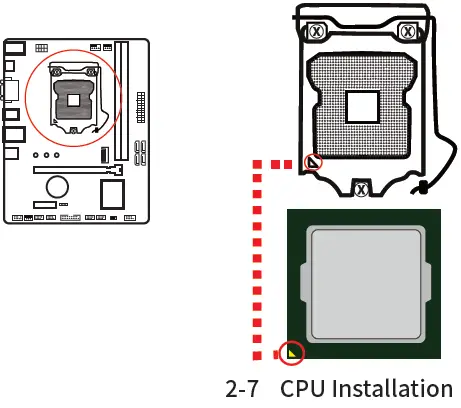 2-7 CPU Installation