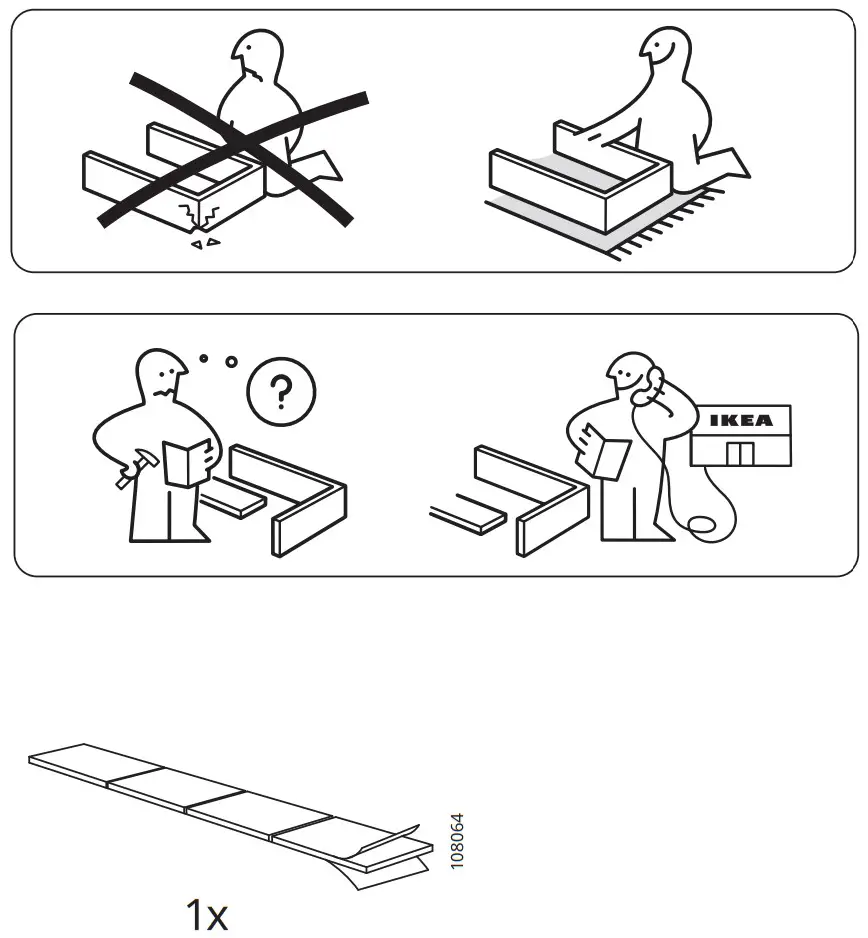 ?

IKEA

108064

1x