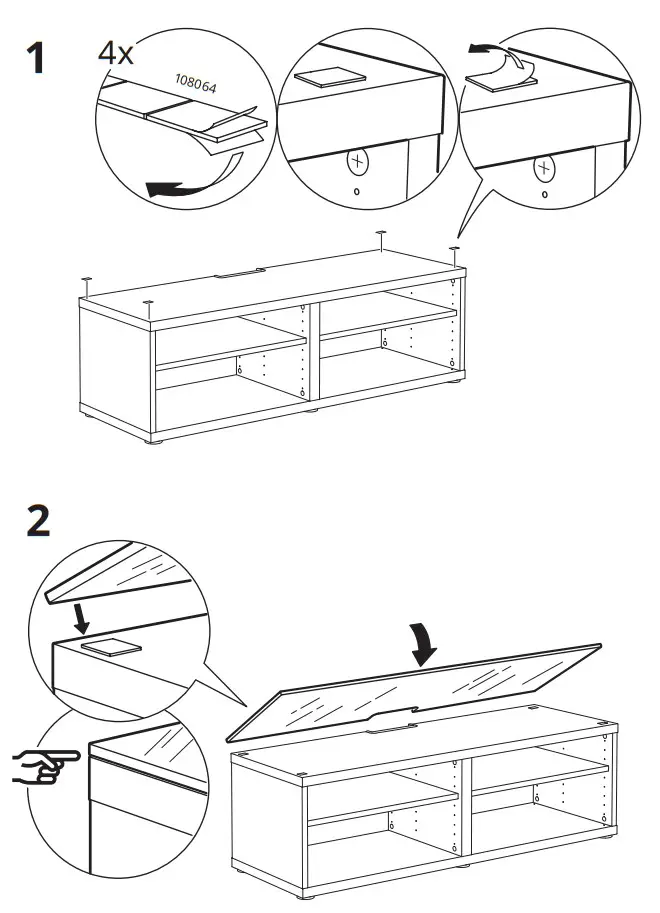 1

4x

108064

2