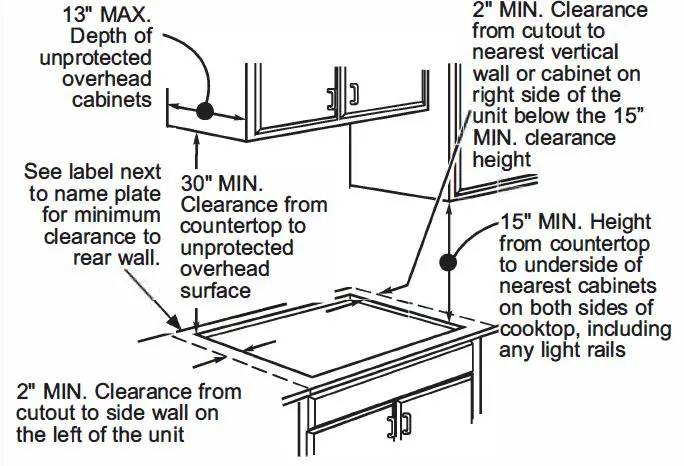 13" MAX. Depth of unprotected overhead cabinets

2" MIN. Clearance from cutout to nearest vertical wall or cabinet on right side of the unit below the 15" MIN. clearance height

See label next to name plate for minimum clearance to rear wall.

30" MIN. Clearance from countertop to unprotected overhead surface

15" MIN. Height from countertop to underside of nearest cabinets on both sides of cooktop, including any light rails

2" MIN. Clearance from cutout to side wall on the left of the unit