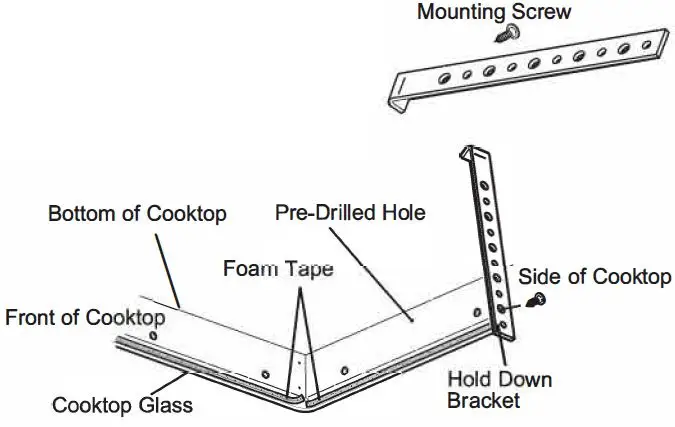 Mounting Screw

Bottom of Cooktop

Pre-Drilled Hole

Foam Tape

Side of Cooktop

Front of Cooktop

Hold Down Bracket

Cooktop Glass