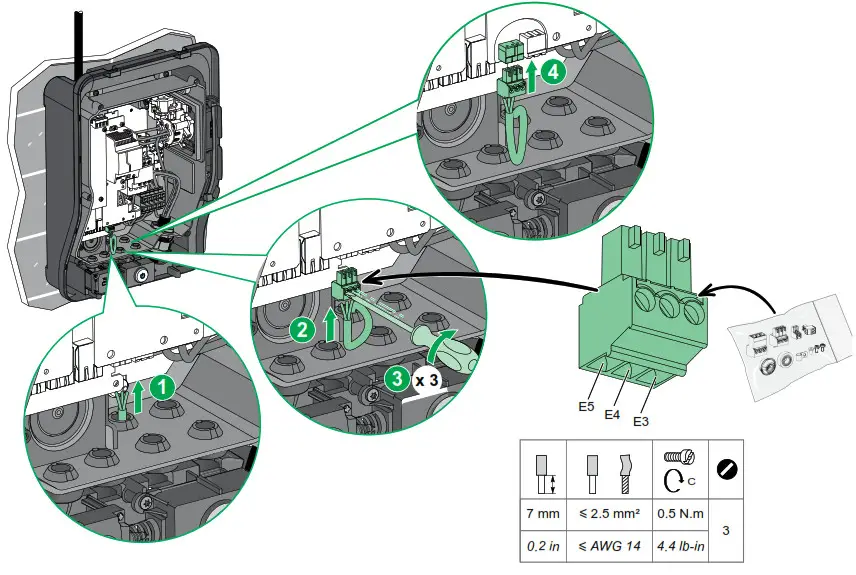 4

2

3 x 3

1

E5
E4
E3

| | | C | |
|---|---|---|---|
| 7 mm | ≤ 2.5 mm² | 0.5 N.m | 3 |
| 0.2 in | ≤ AWG 14 | 4.4 lb-in | |