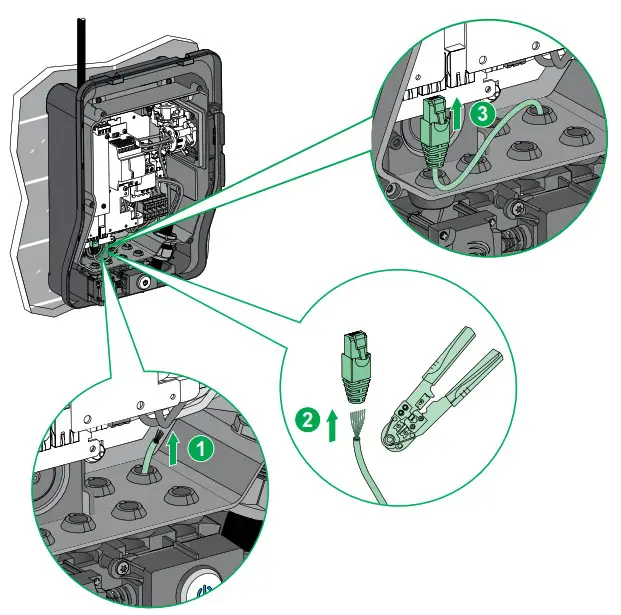 3

2

1