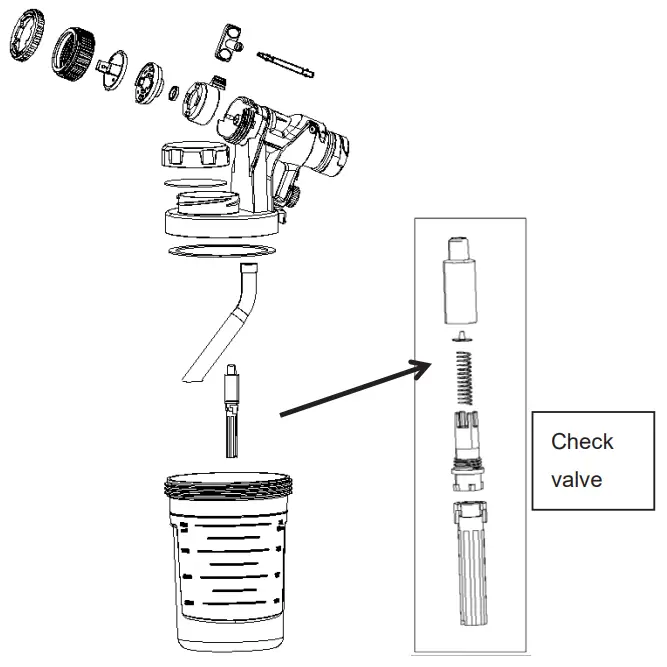 Check valve