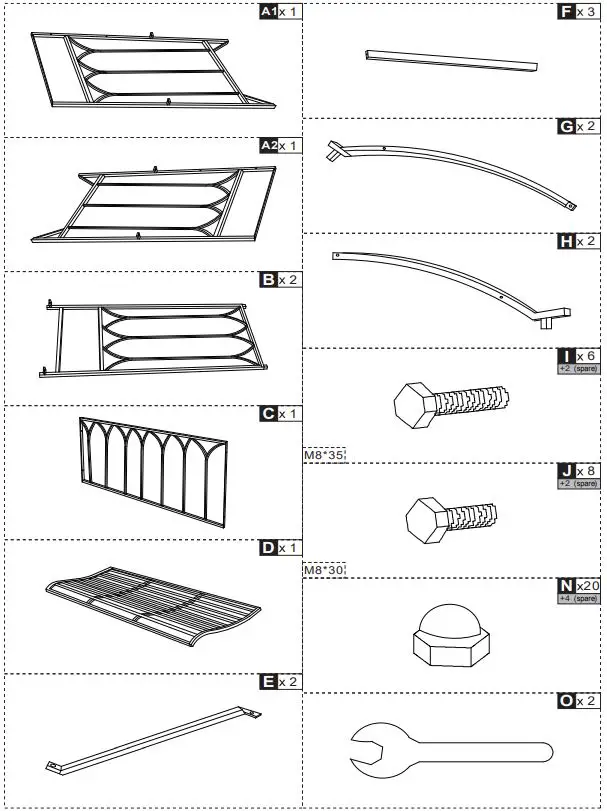 A1 x 1

A2 x 1

B x 2

C x 1

D x 1

E x 2

F x 3

G x 2

H x 2

I x 6
+2 (spare)

M8*35

J x 8
+2 (spare)

M8*30

N x20
+4 (spare)

O x 2