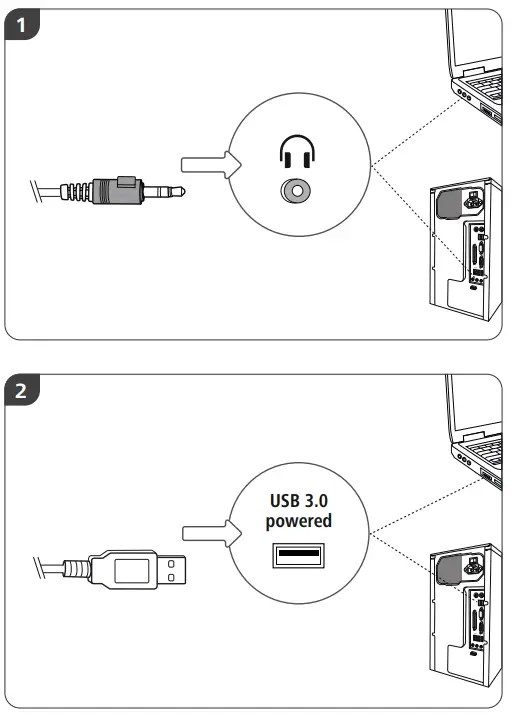 1

2

USB 3.0 powered