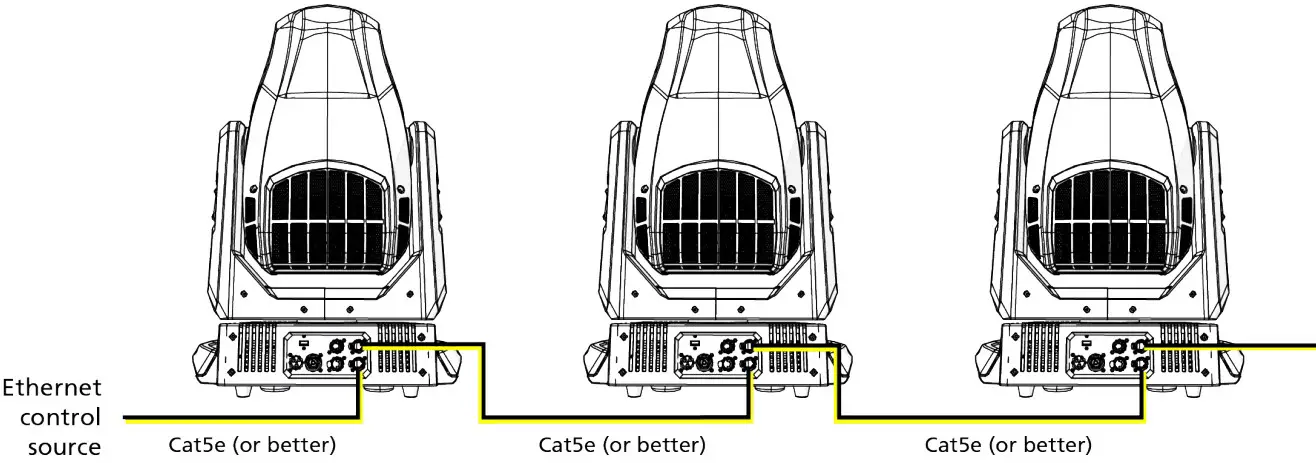 Ethernet control source

Cat5e (or better)

Cat5e (or better)

Cat5e (or better)