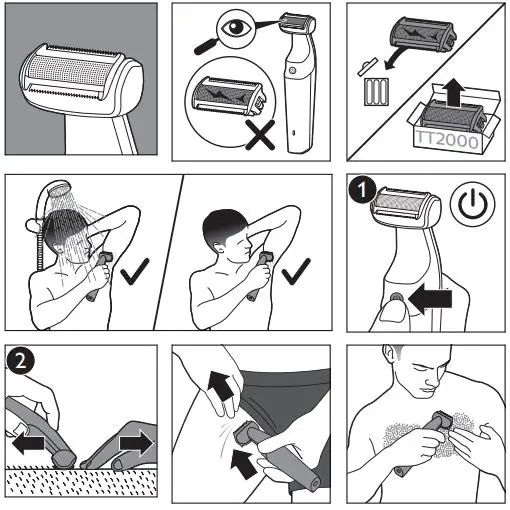 TT2000

1

2