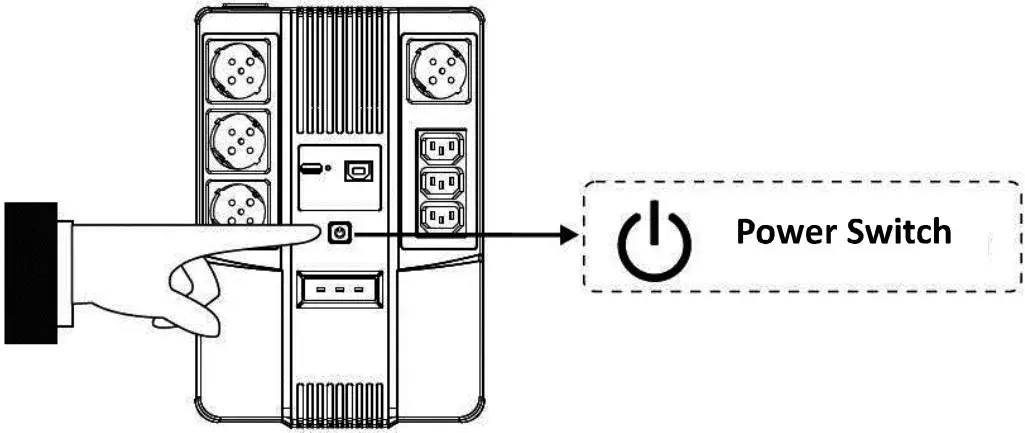 Power Switch