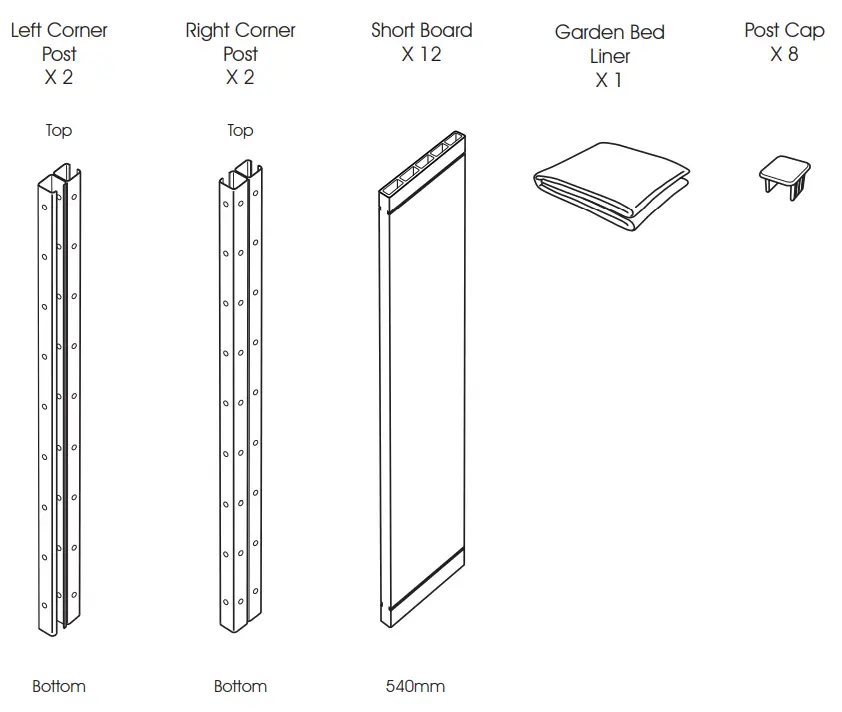 Left Corner Post
X 2

Top

Bottom

Right Corner Post
X 2

Top

Bottom

Short Board
X 12

540mm

Garden Bed Liner
X 1

Post Cap
X 8