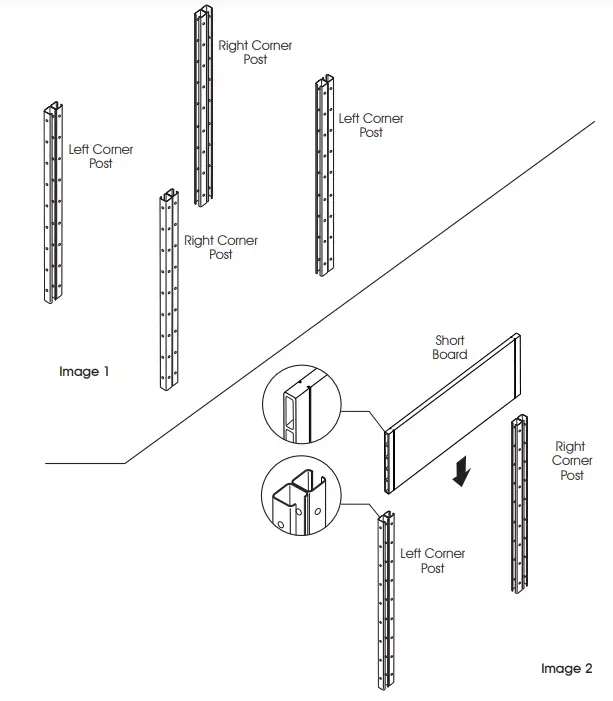 Right Corner Post

Left Corner Post

Left Corner Post

Right Corner Post

Image 1

Short Board

Right Corner Post

Left Corner Post

Image 2