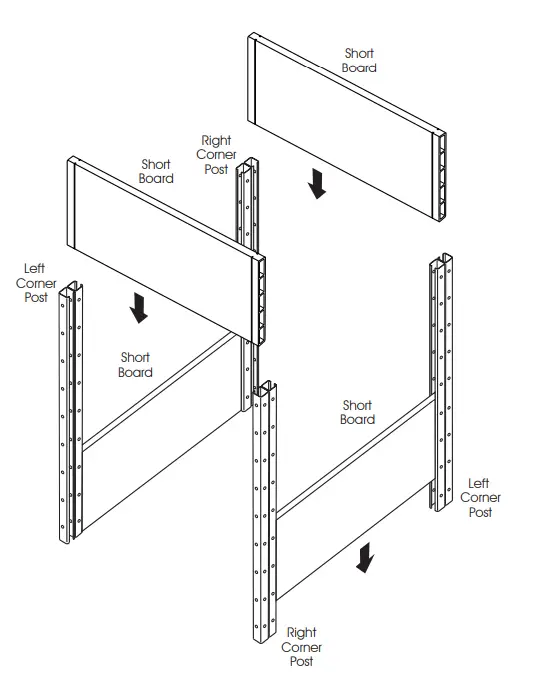 Short Board

Right Corner Post

Short Board

Left Corner Post

Short Board

Short Board

Left Corner Post

Right Corner Post