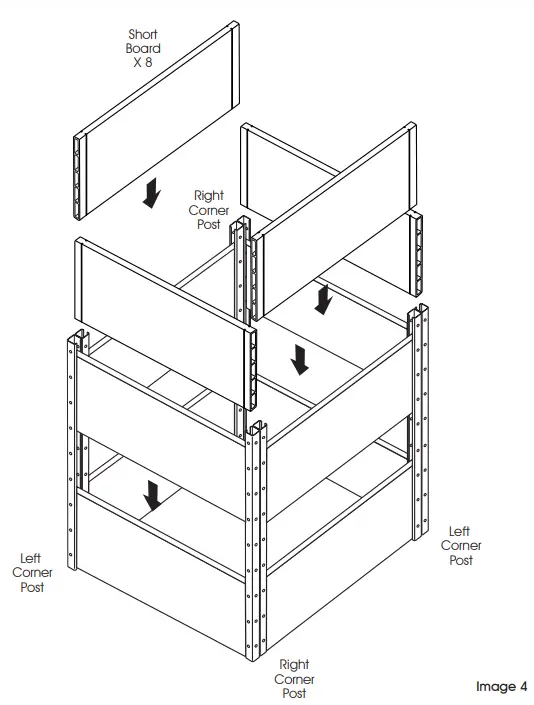 Short Board X 8

Right Corner Post

Left Corner Post

Left Corner Post

Right Corner Post

Image 4