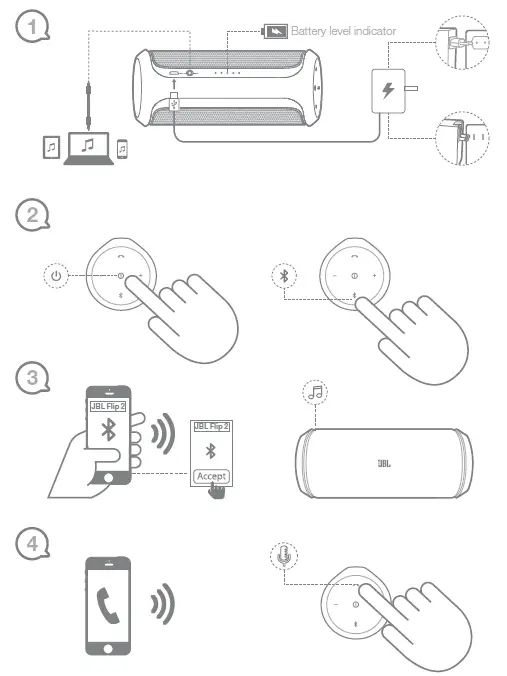 1

Battery level indicator

2

3

JBL Flip 2

JBL Flip 2

Accept

JBL

4