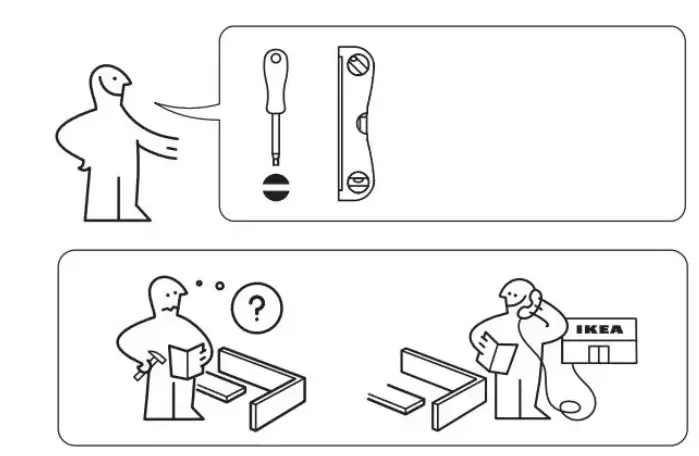 ?

IKEA