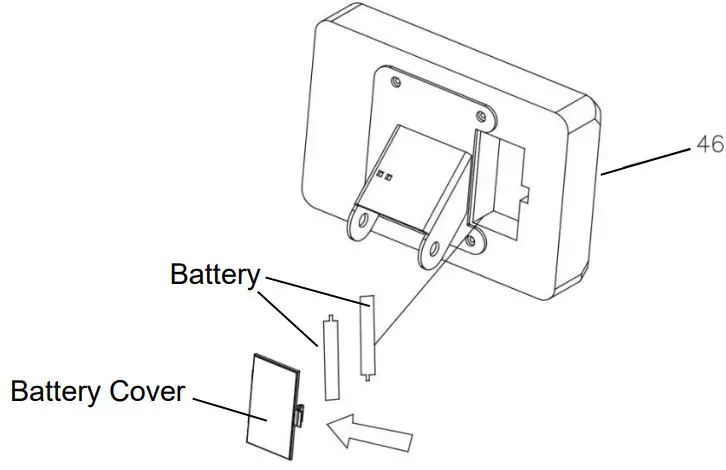 46

Battery

Battery Cover