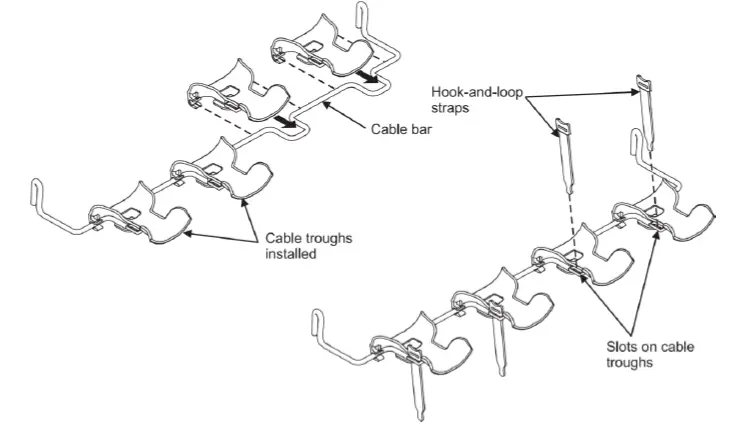 Hook-and-loop straps

Cable bar

Cable troughs installed

Slots on cable troughs