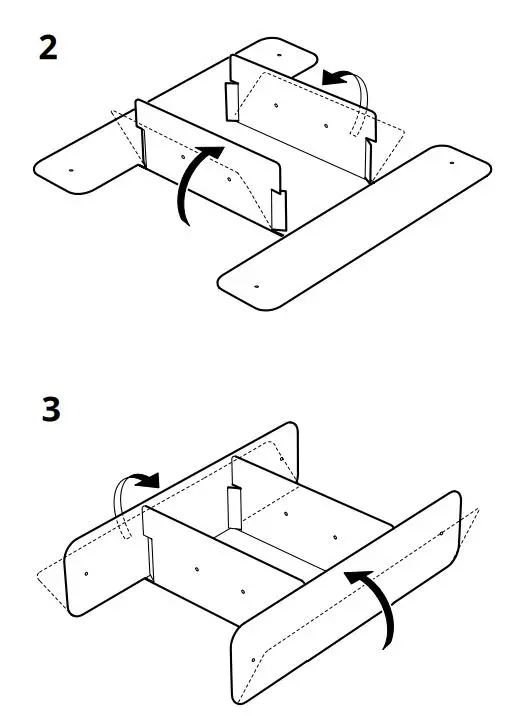 2

3