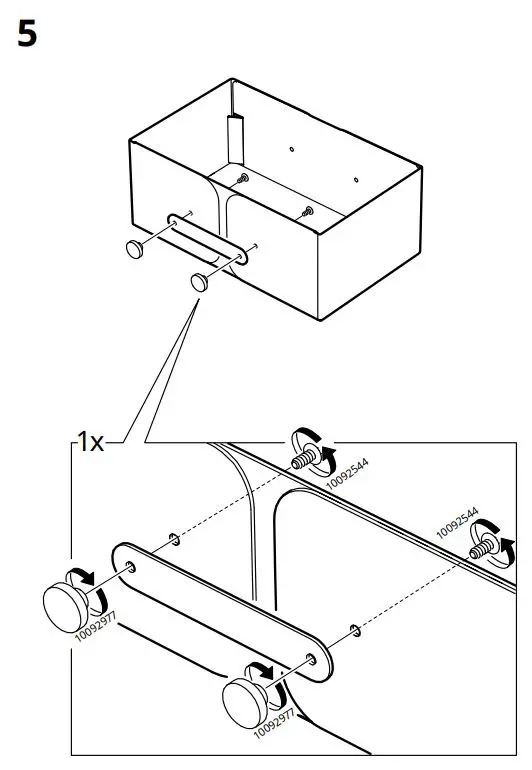 5

1x

10092544

10092544

10092977

10092977