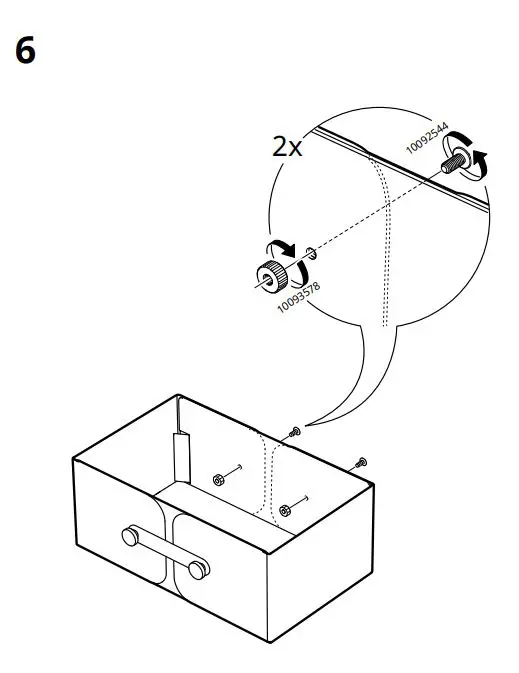 6

2x

10092544

10093578