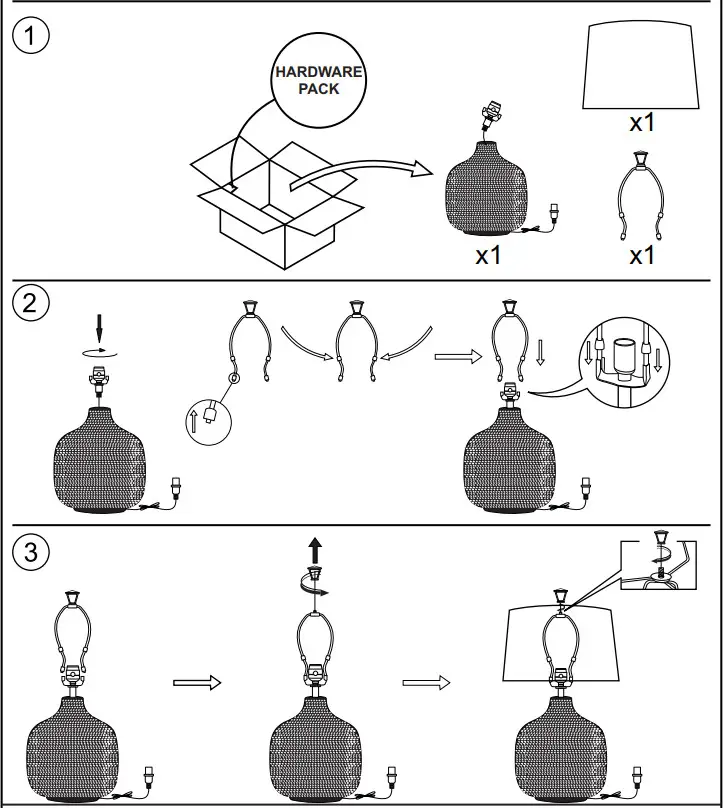 1

HARDWARE PACK

x1

x1

x1

2

3