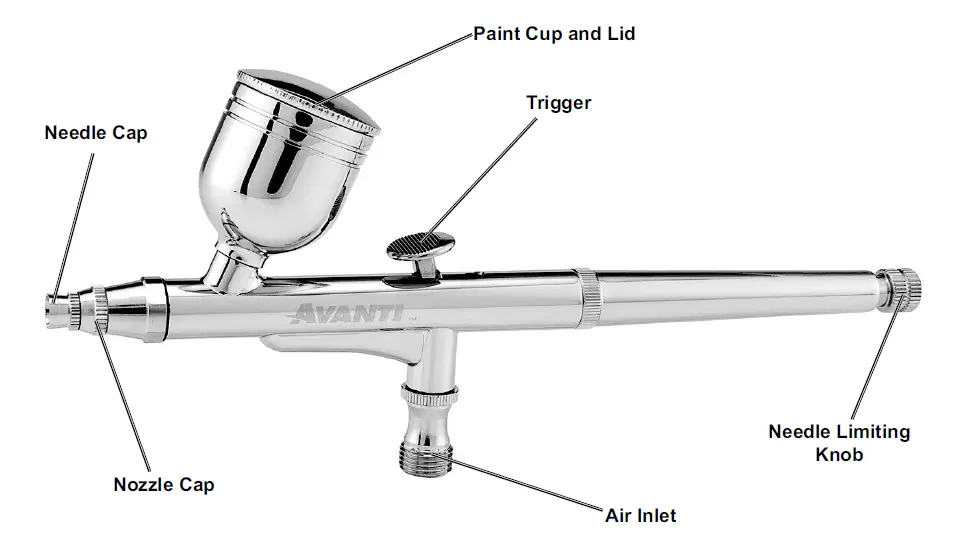 Paint Cup and Lid

Trigger

Needle Cap

AVANTI

Needle Limiting Knob

Nozzle Cap

Air Inlet