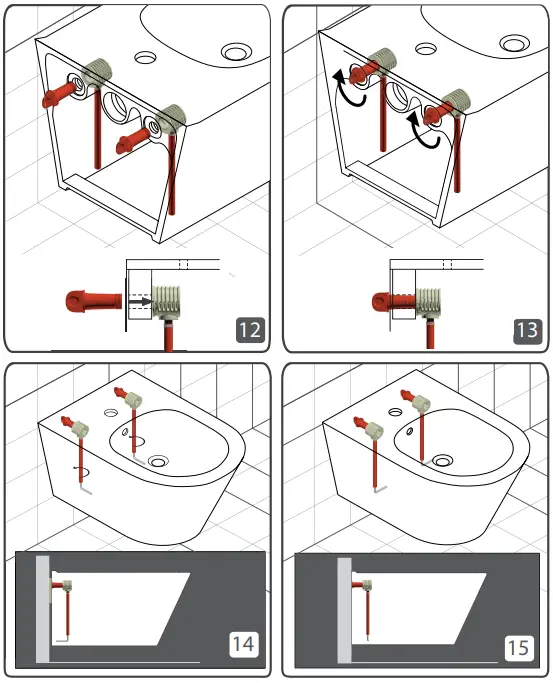 12

13

14

15