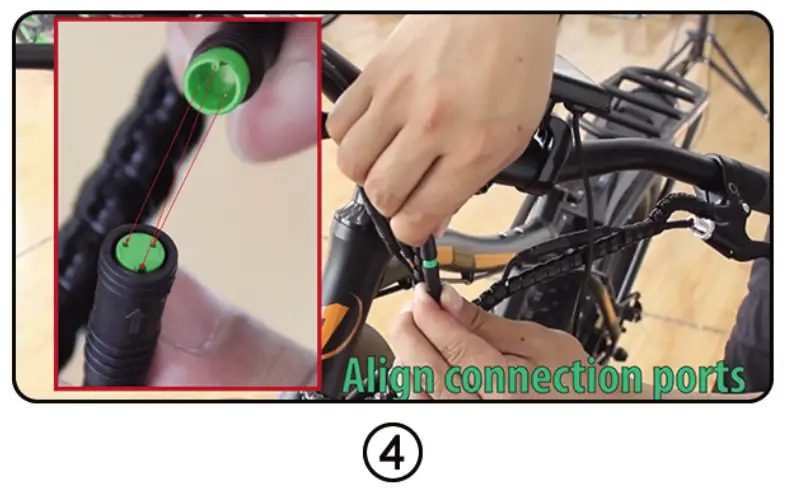 Align connection ports

④