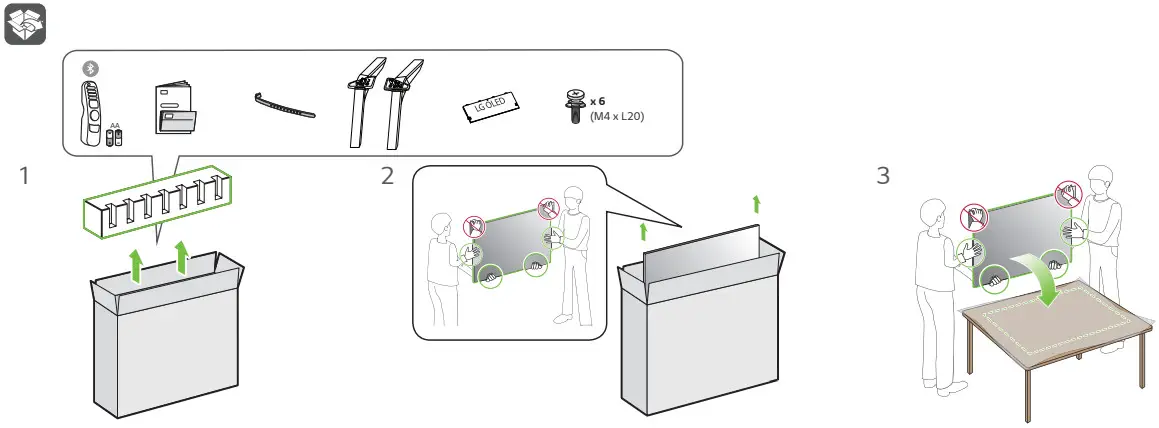 AA

LG OLED

x 6
(M4 x L20)

1

2

3