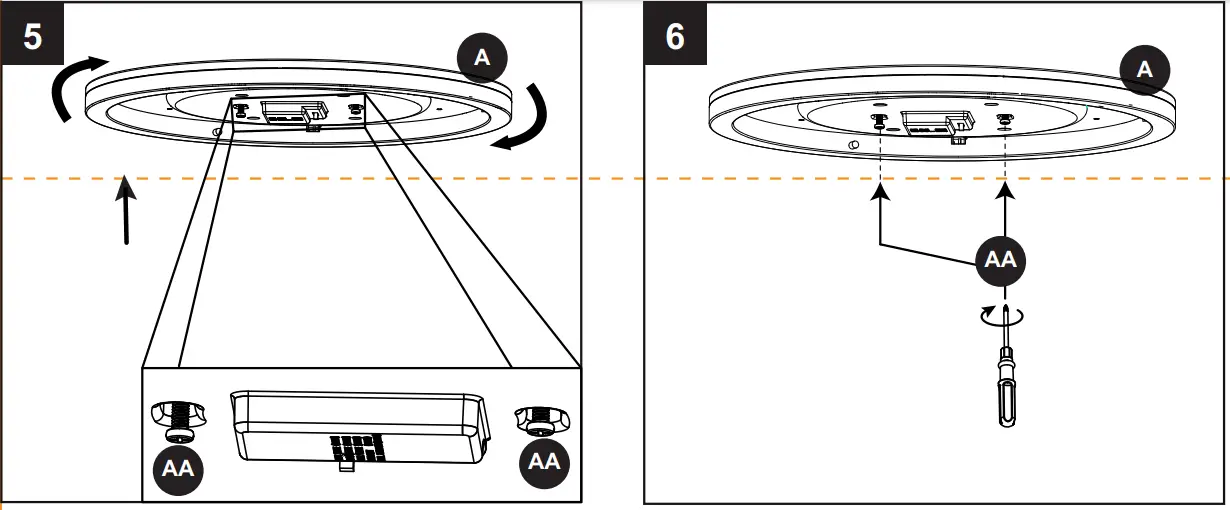 5

A

AA

AA

6

A

AA