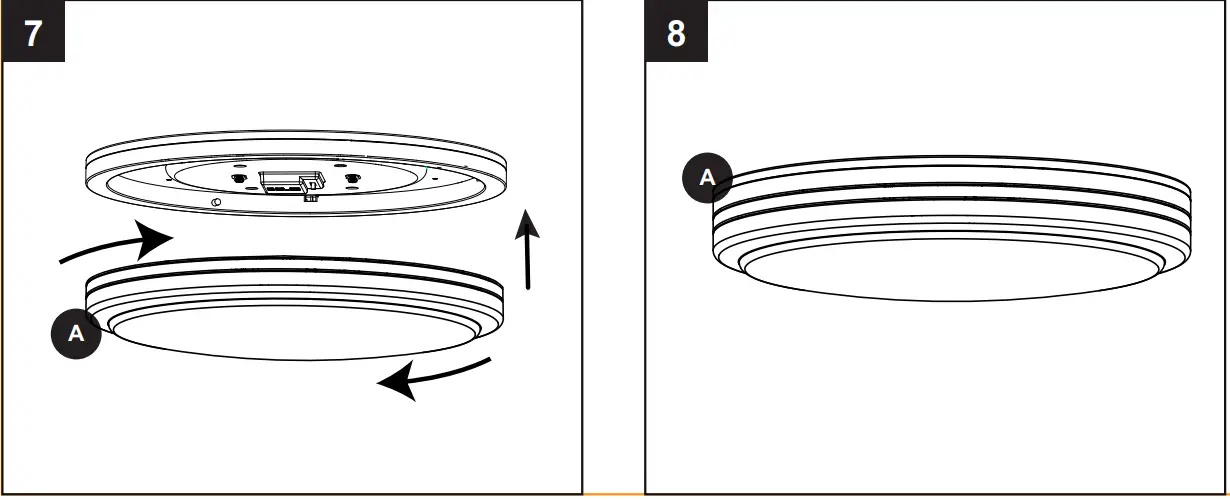 7

A

8

A