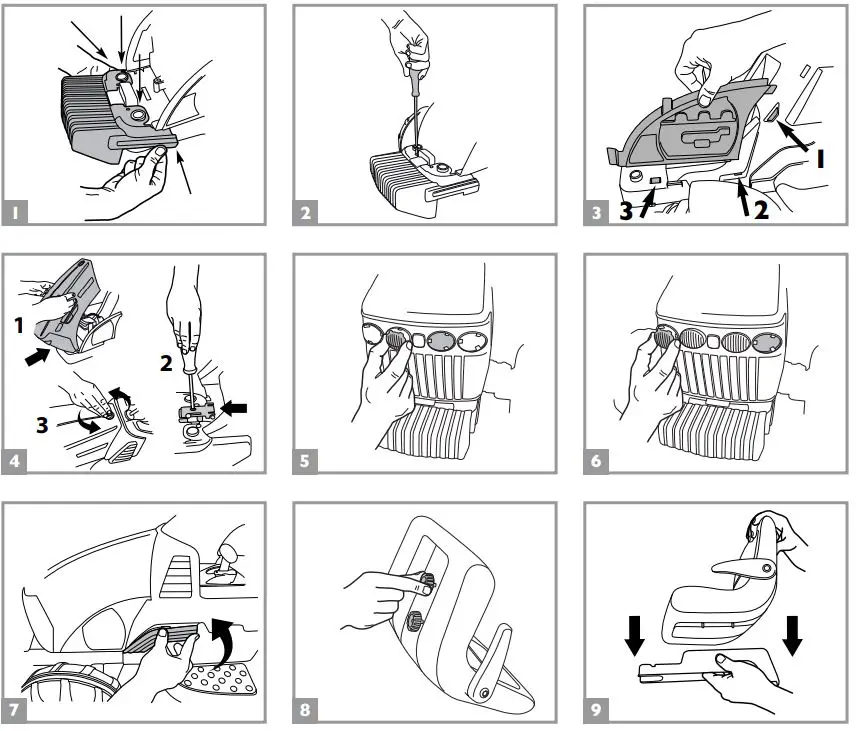 1

2

1
2
3
3

1
2
3
4

5

6

7

8

9