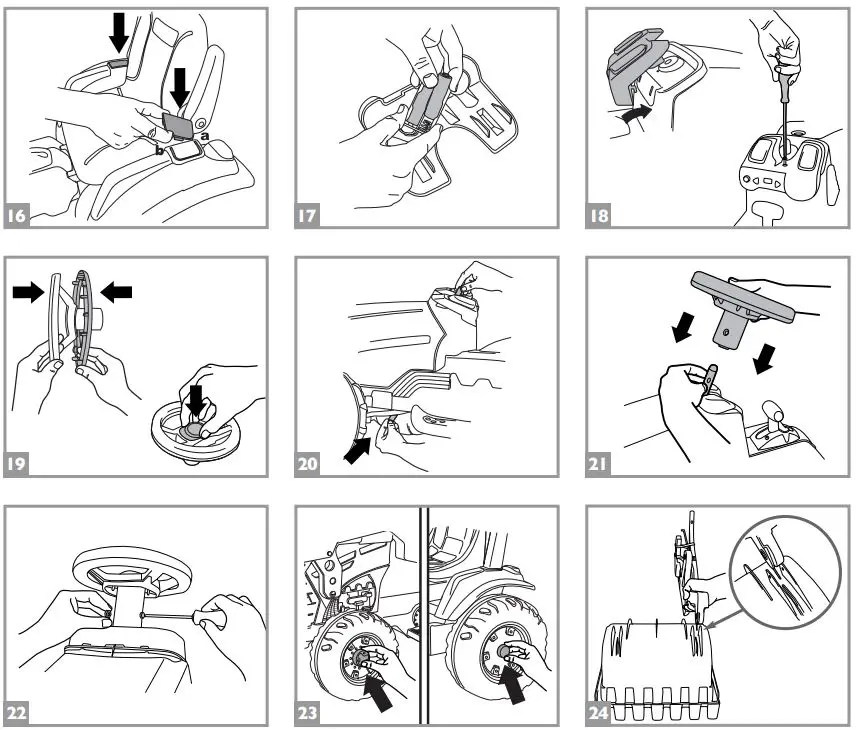 a
b
16
17
18
19
20
21
22
23
24