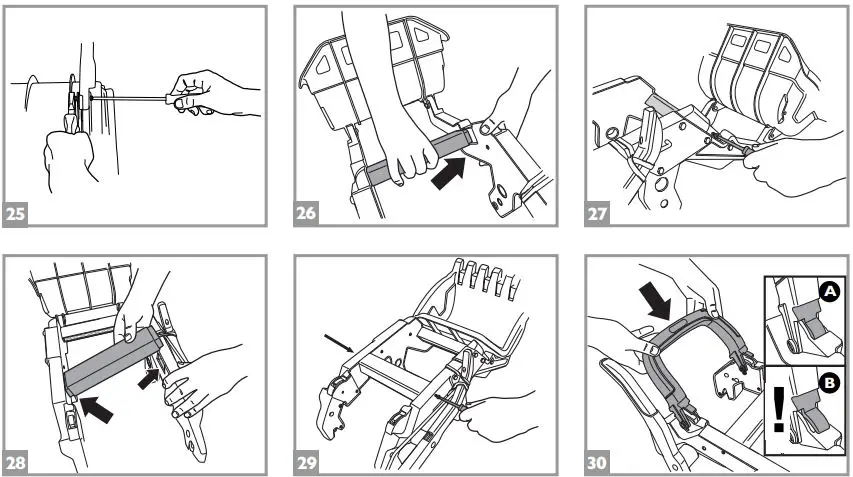 25

26

27

28

29

30

A

B

!