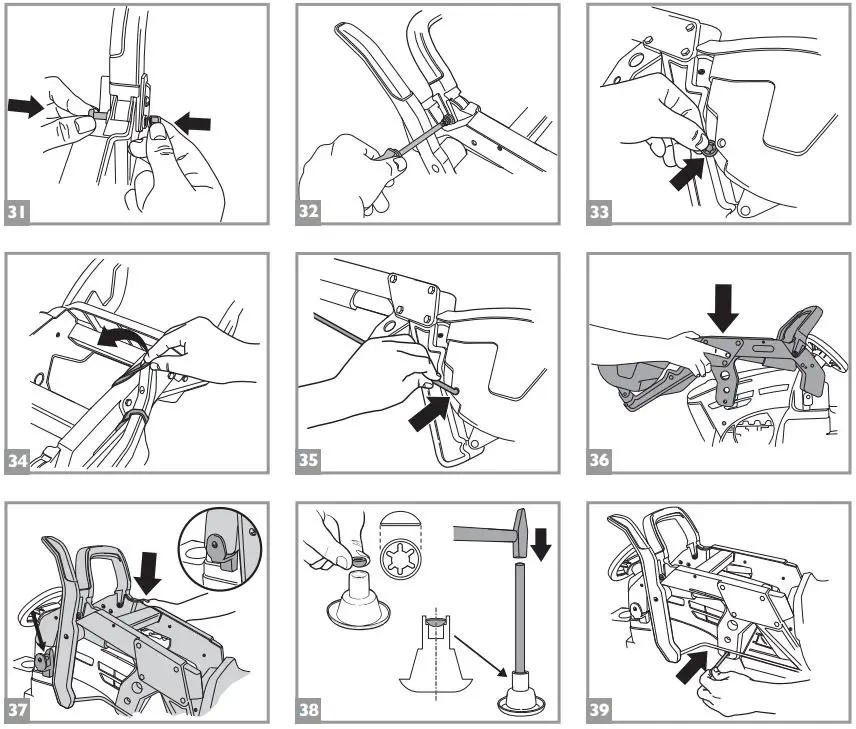 31

32

33

34

35

36

37

38

39