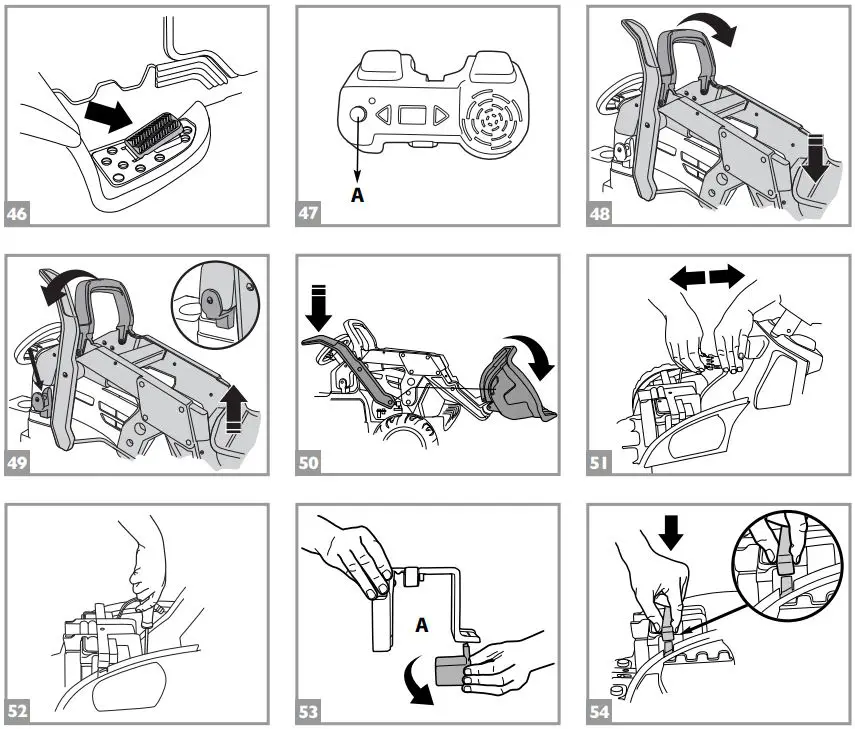 46

A

47

48

49

50

51

52

A

53

54